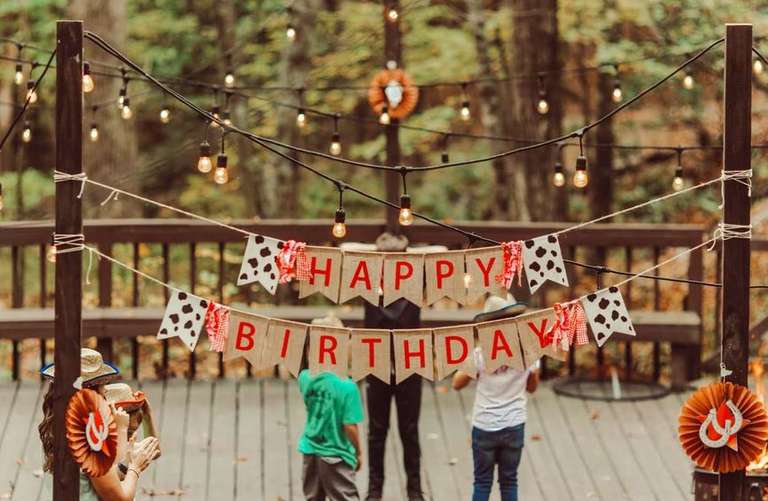 HAPPY
BIRTHDAY